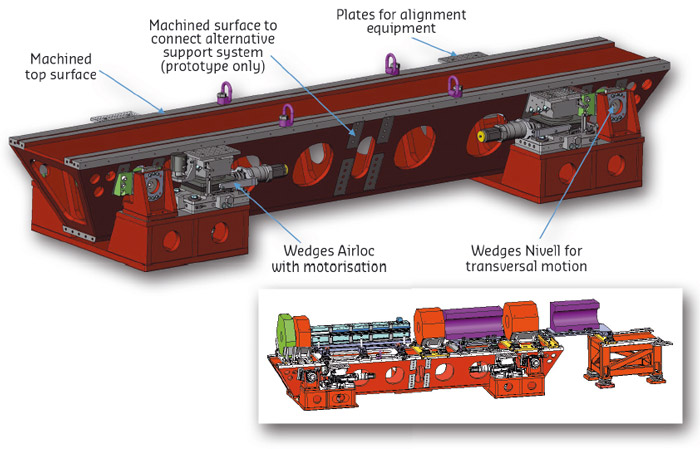 Machined top surface

Machined surface to connect alternative support system (prototype only)

Plates for alignment equipment

Wedges Airloc with motorisation

Wedges Nivell for transversal motion